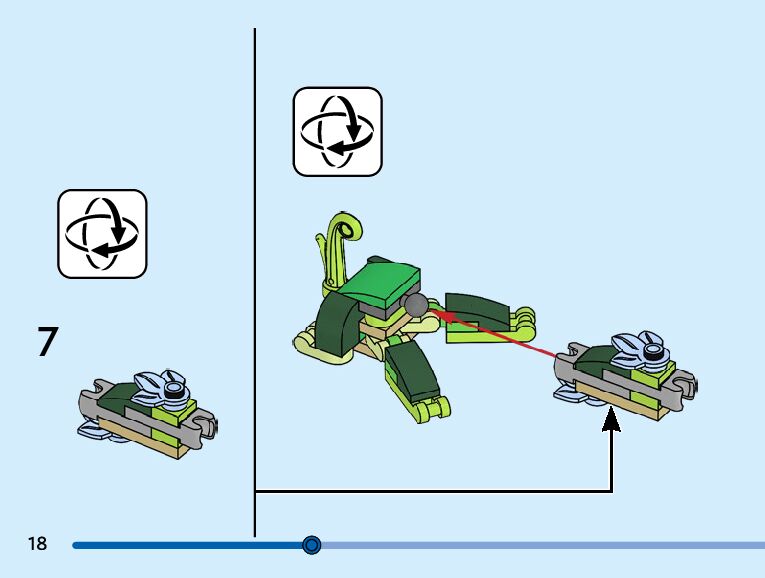 7

18