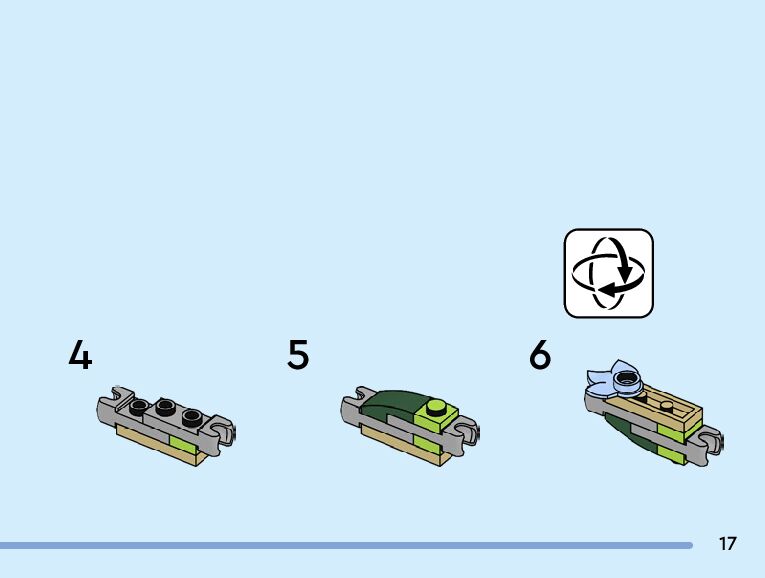 4

5

6

17