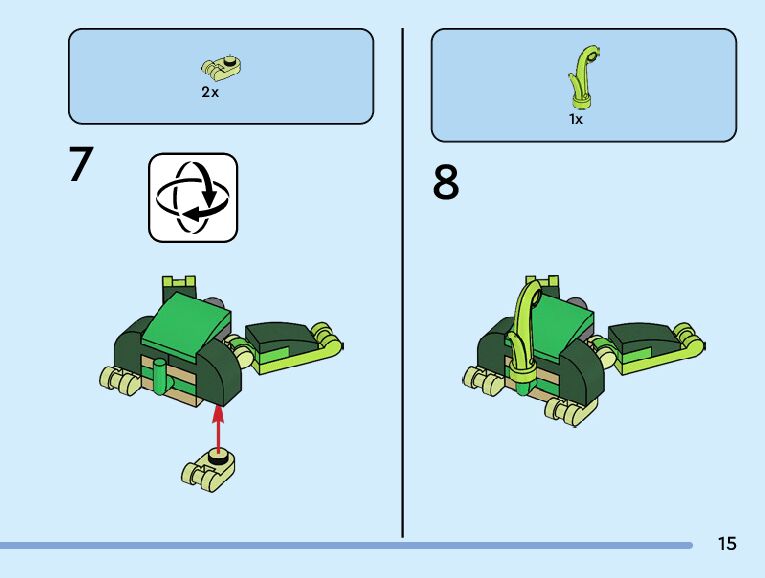 2x

7

1x

8

15