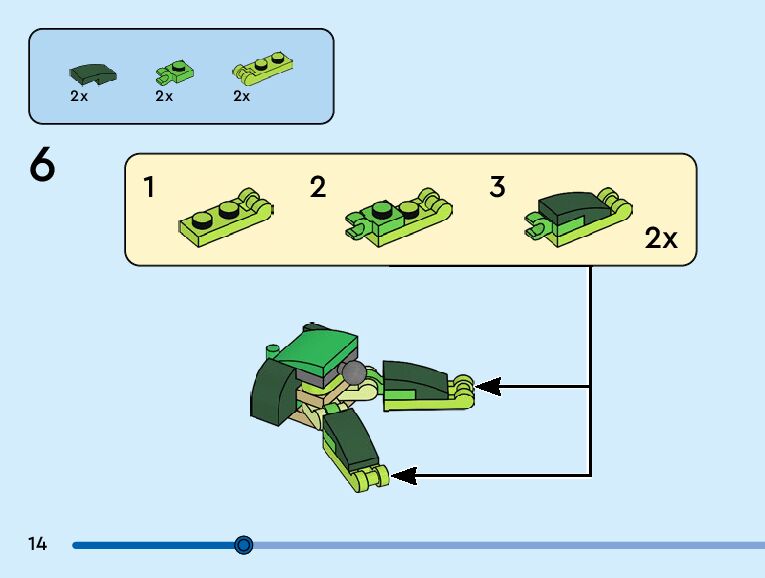 2x
2x
2x

6

1
2
3
2x

14