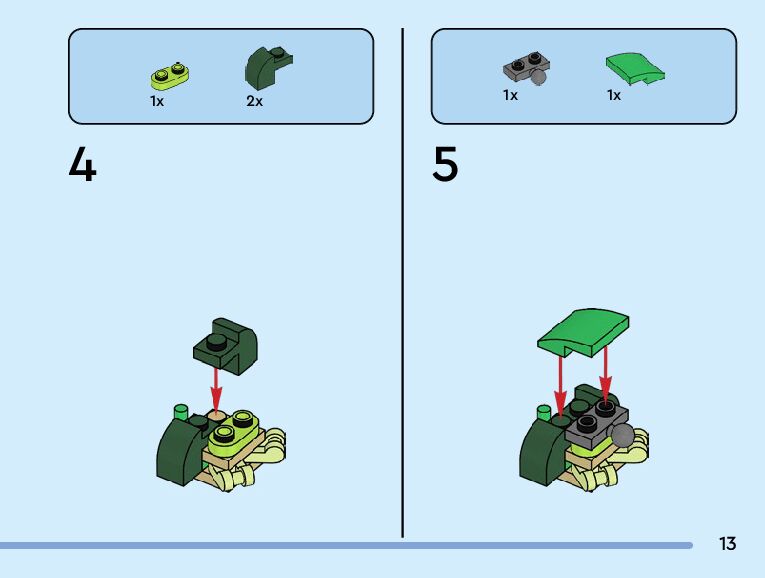 1x 2x

4

1x 1x

5

13