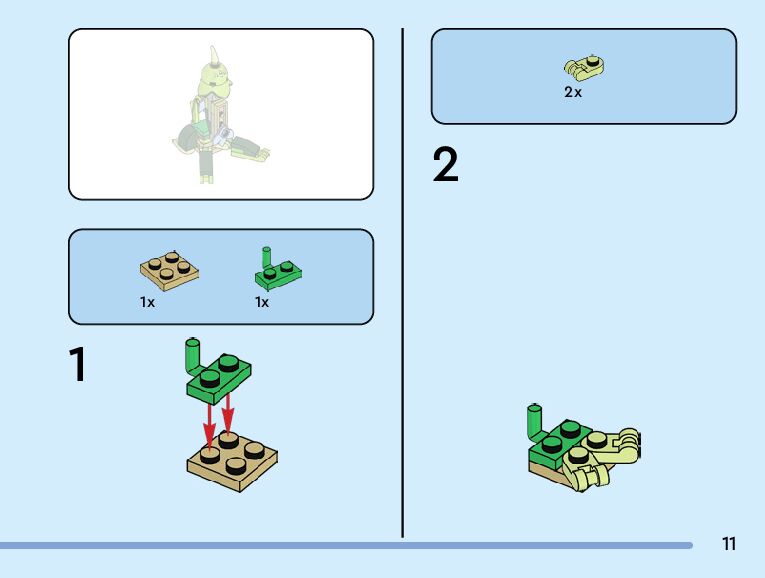 1x 1x

1

2x

2

11