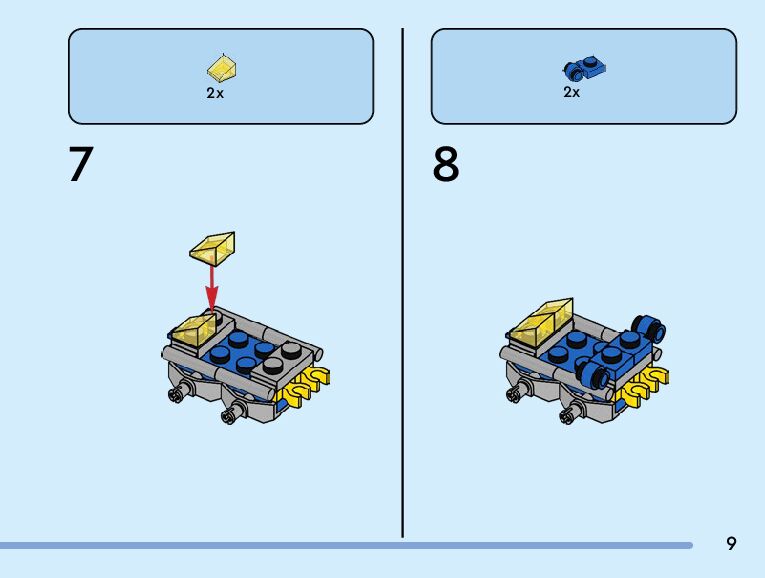 2x

7

2x

8

9