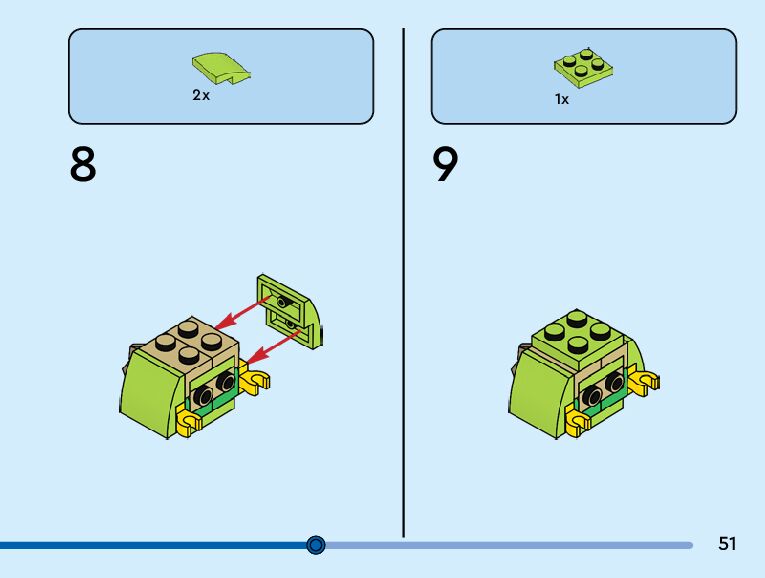 2x

8

1x

9

51