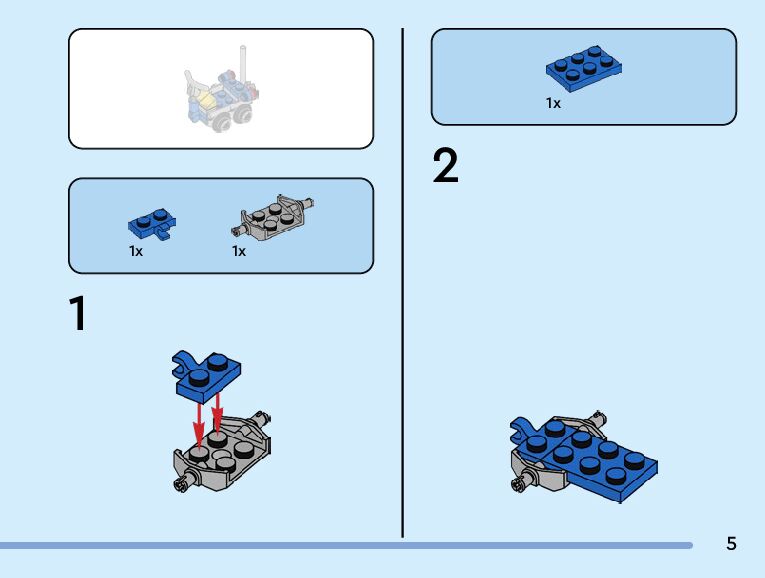 1x 1x

1

1x

2

5