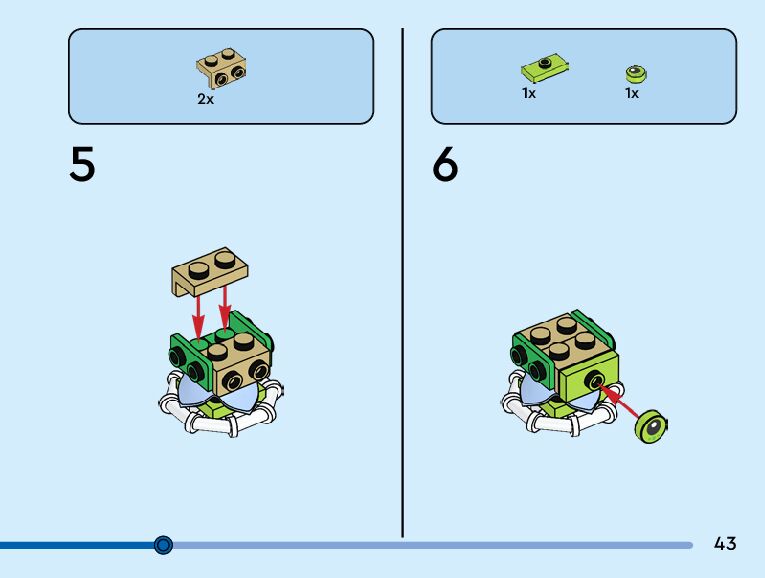 2x

5

1x

1x

6

43