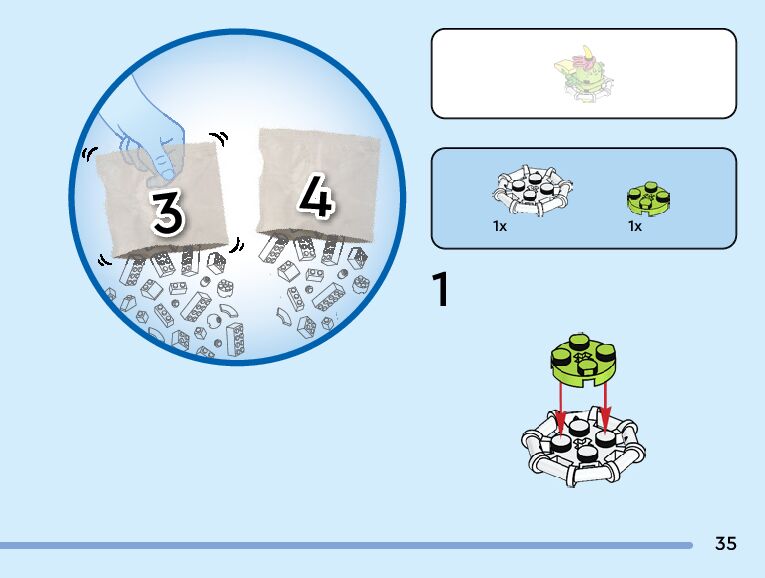 3

4

1x

1x

1

35