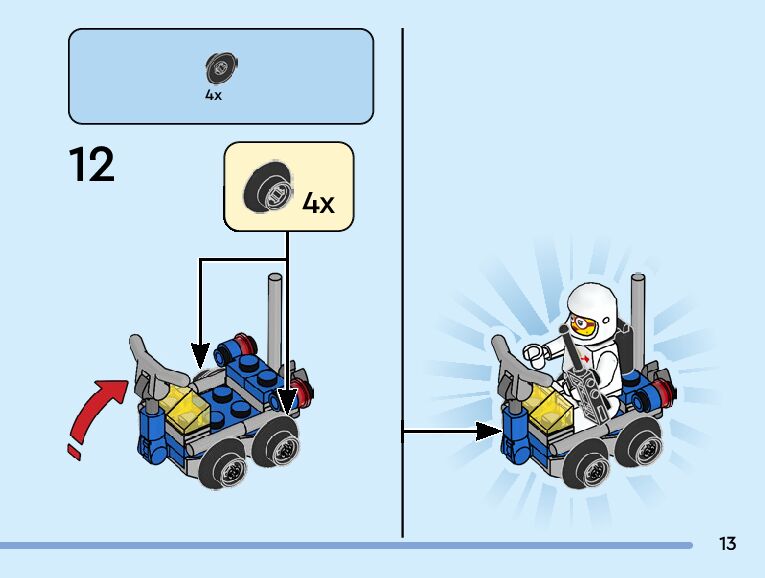 4x

12

4x

13