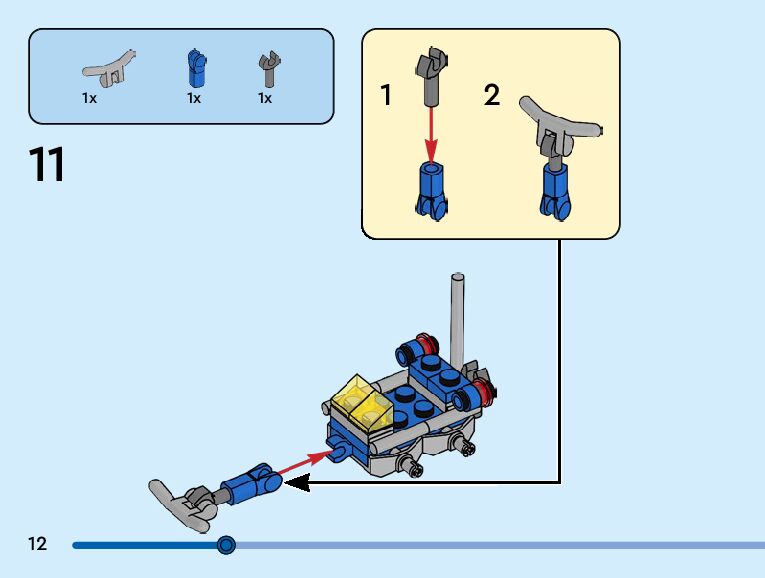 1x 1x 1x

11

1

2

12