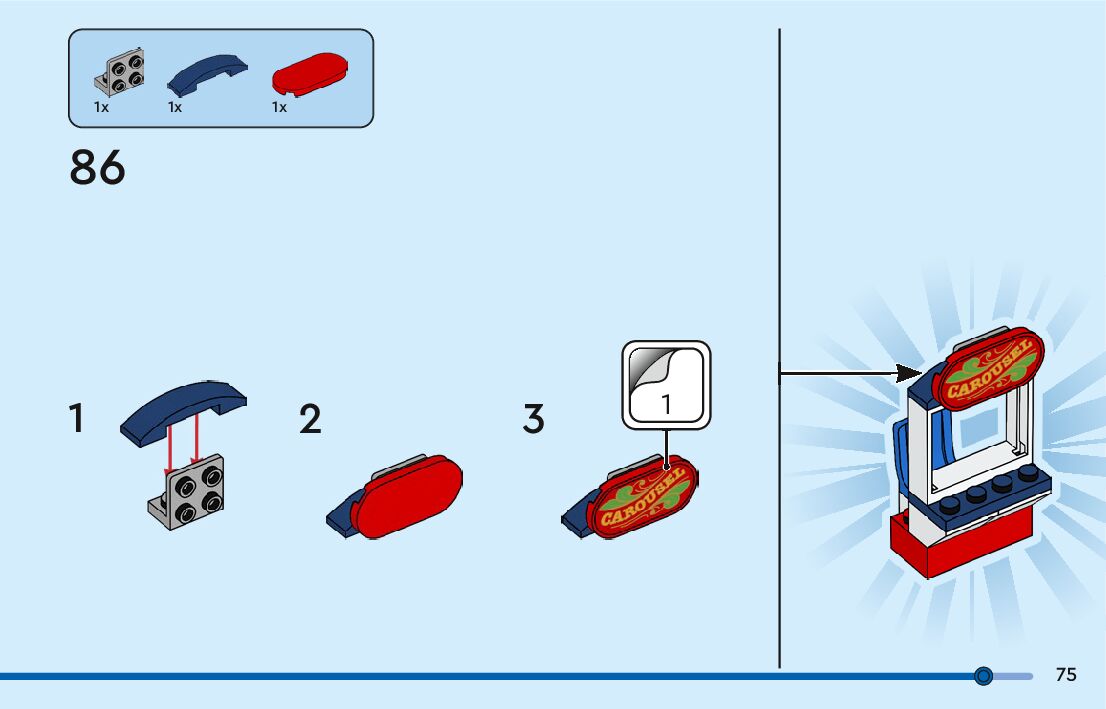 1x 1x 1x

86

1

2

3

1

CAROUSEL

CAROUSEL

75