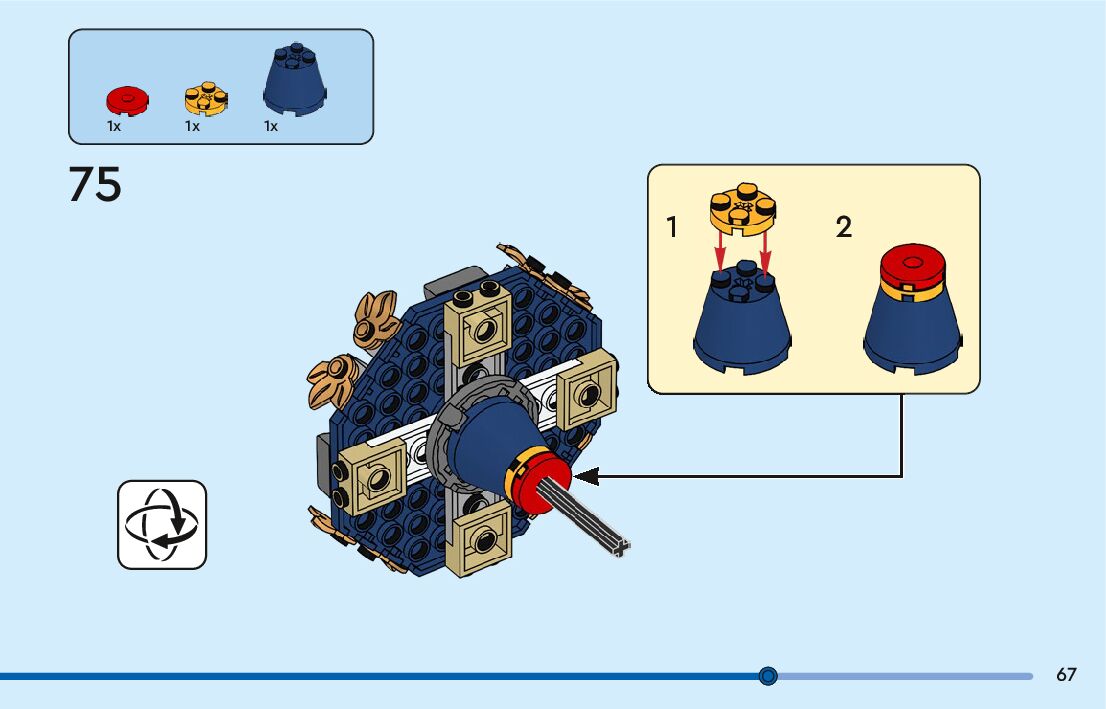 1x 1x 1x

75

1

2

67