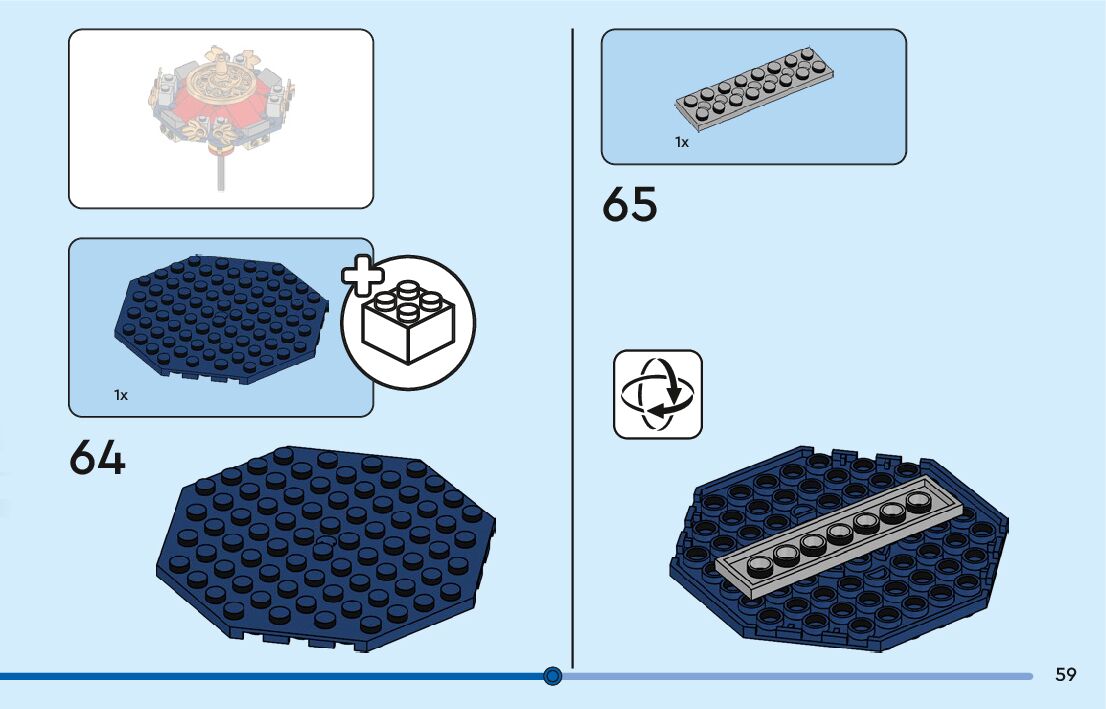 1x

64

1x

65

59