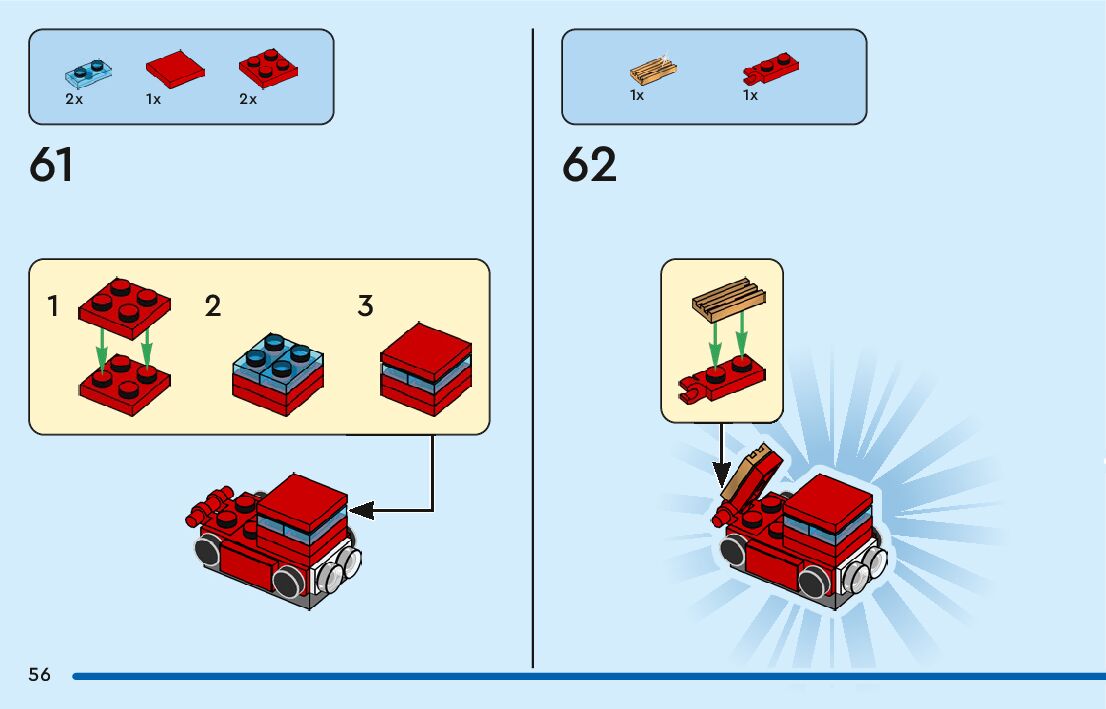 2x 1x 2x

61

1 2 3

1x 1x

62

56