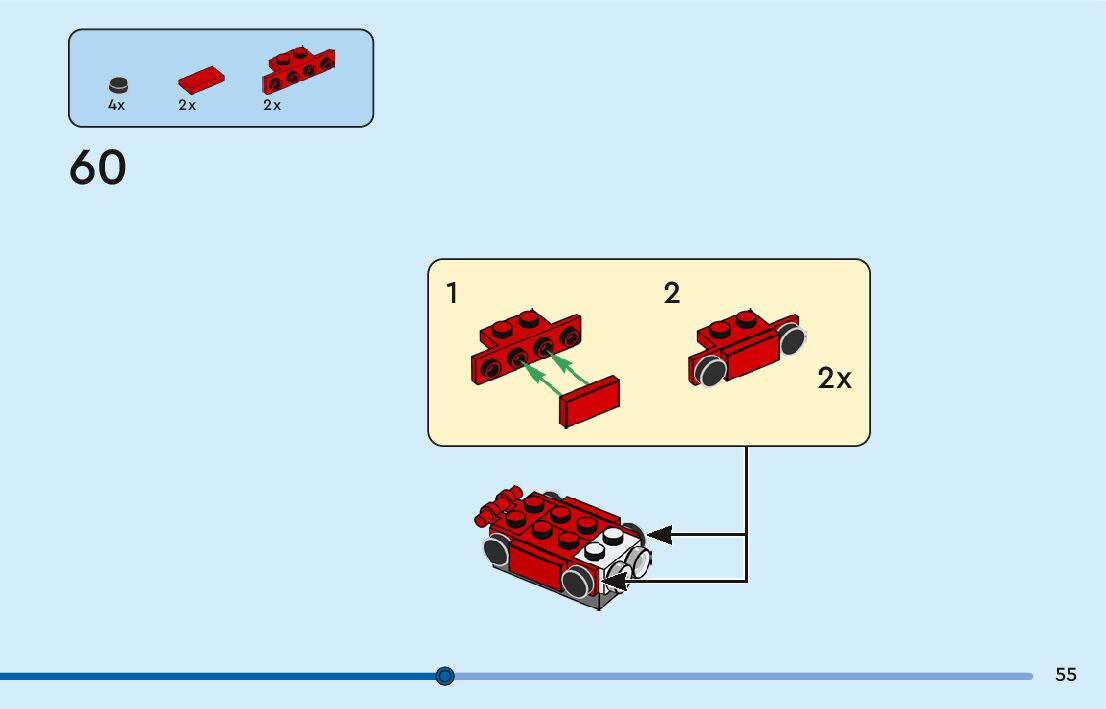 4x 2x 2x

60

1

2

2x

55