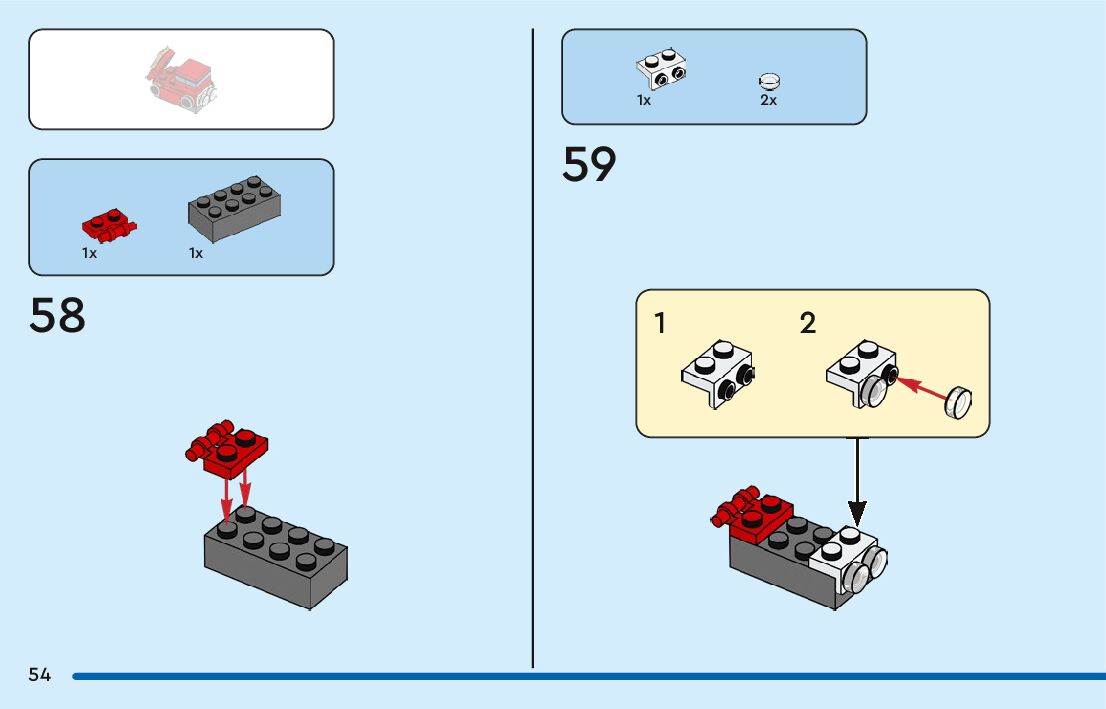 1x 1x

58

1x 2x

59

1 2

54