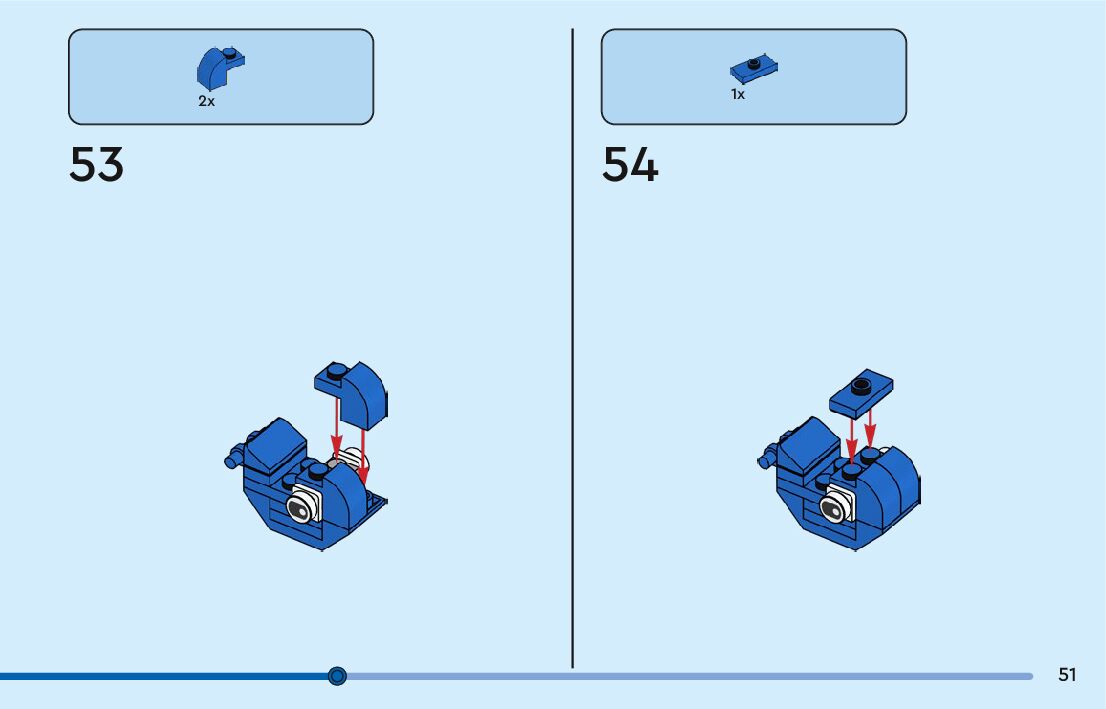 2x

53

1x

54

51