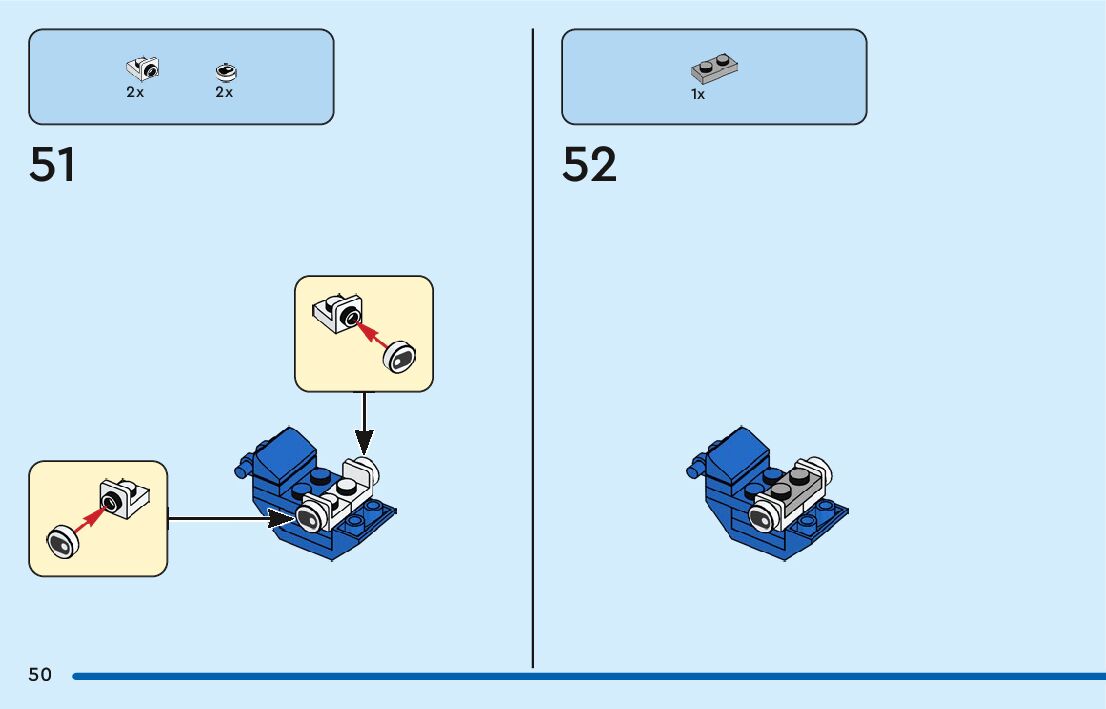 2x 2x

51

1x

52

50