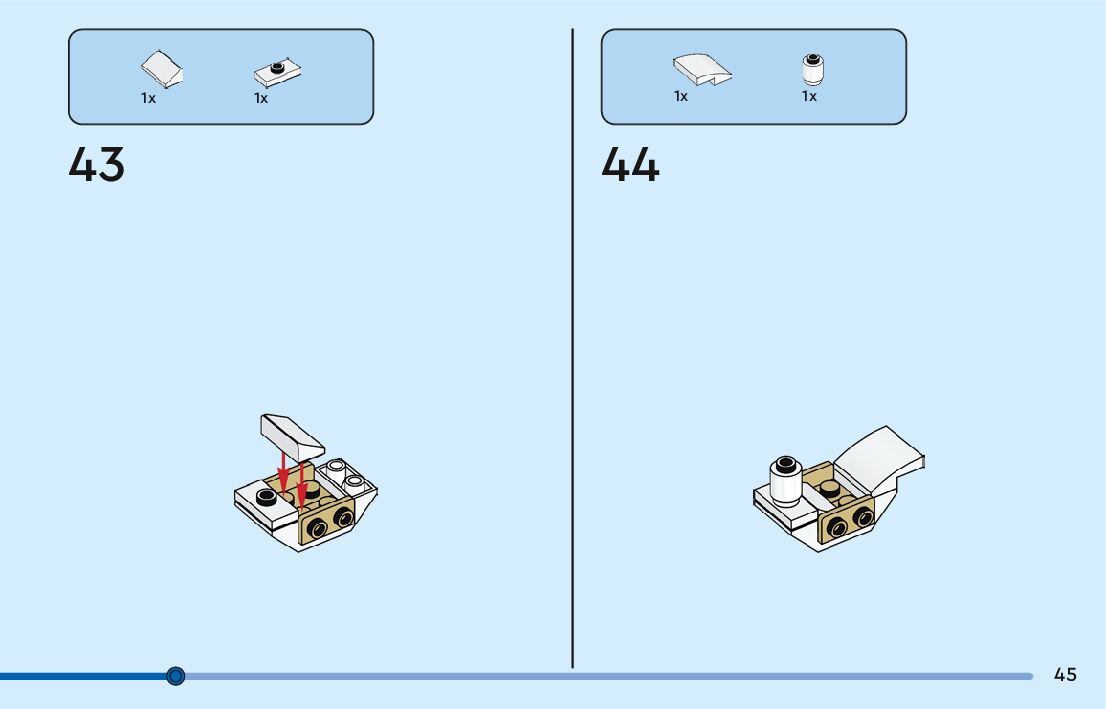 1x 1x

43

1x 1x

44

45