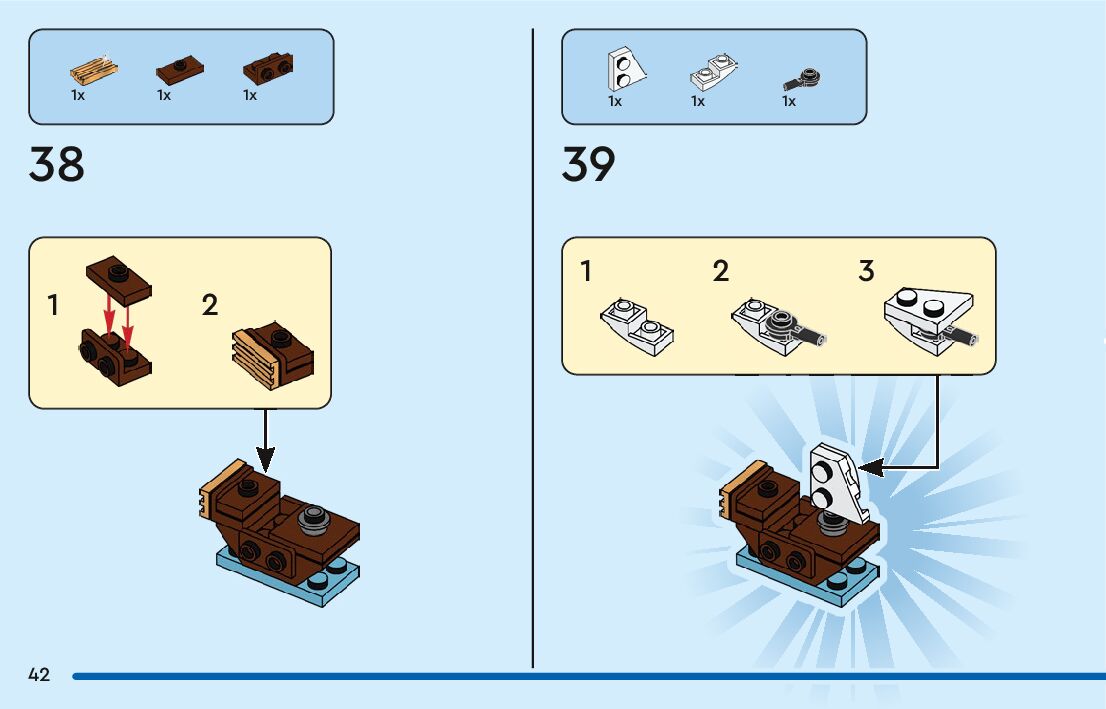 1x 1x 1x

38

1

2

1x 1x 1x

39

1

2

3

42