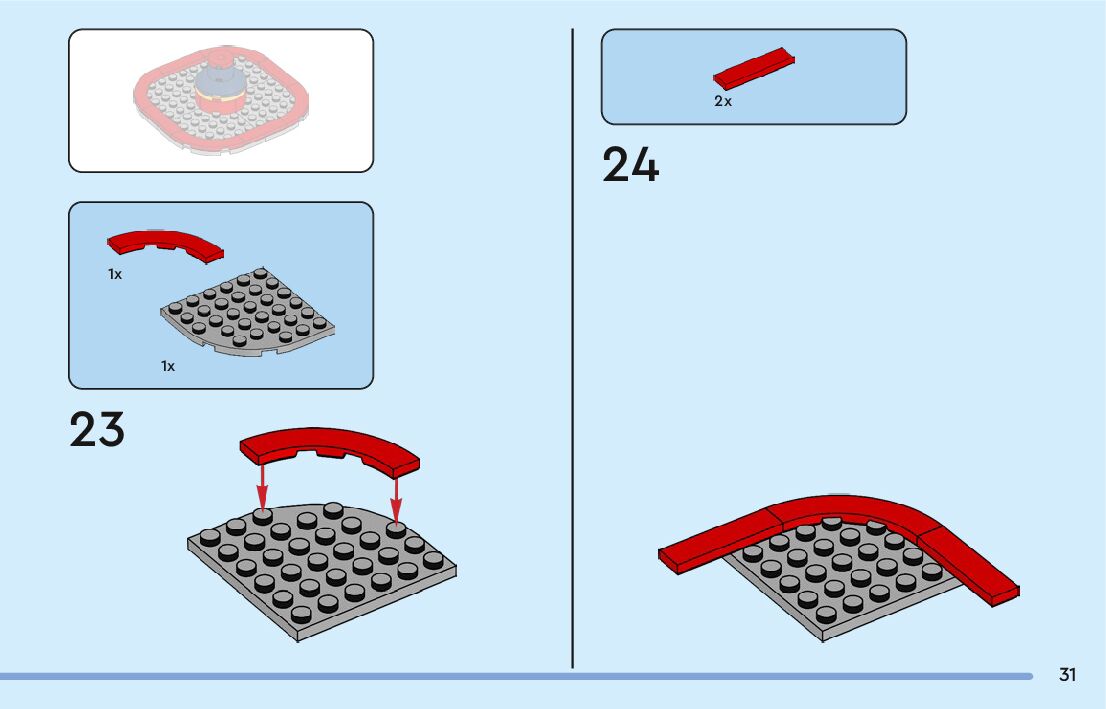 1x

1x

23

2x

24

31