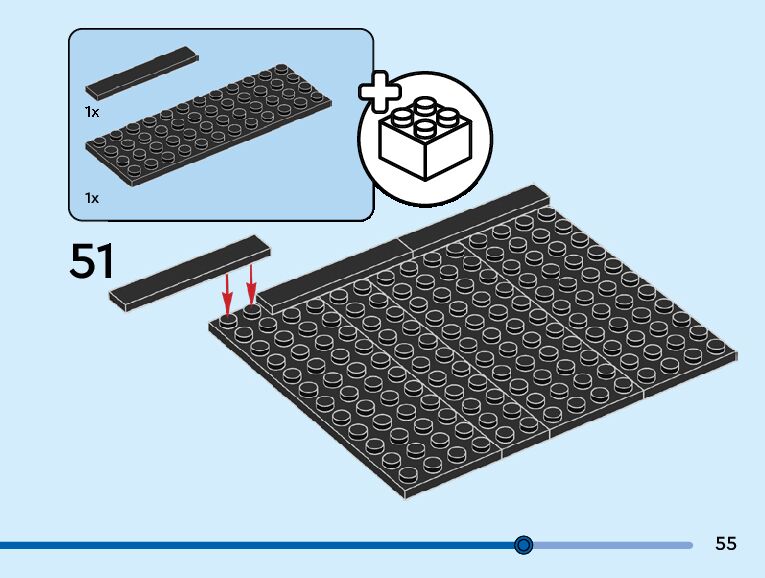 1x

1x

51

55