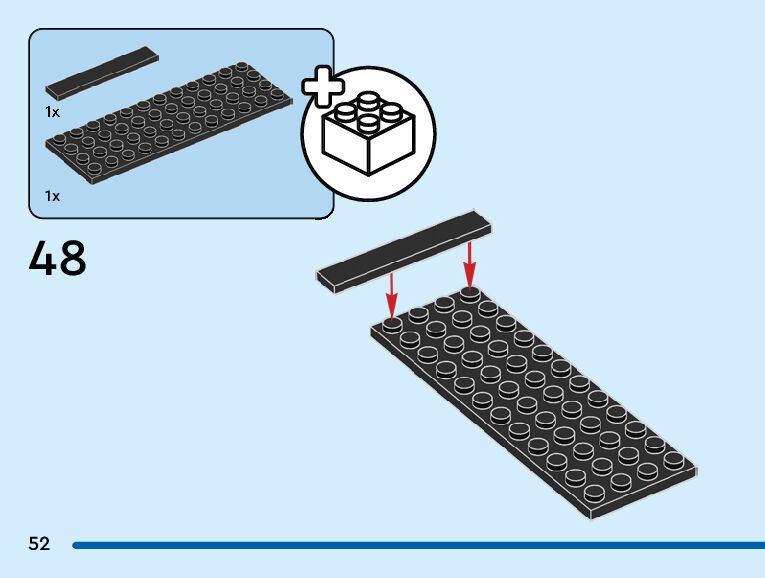 1x

1x

48

52