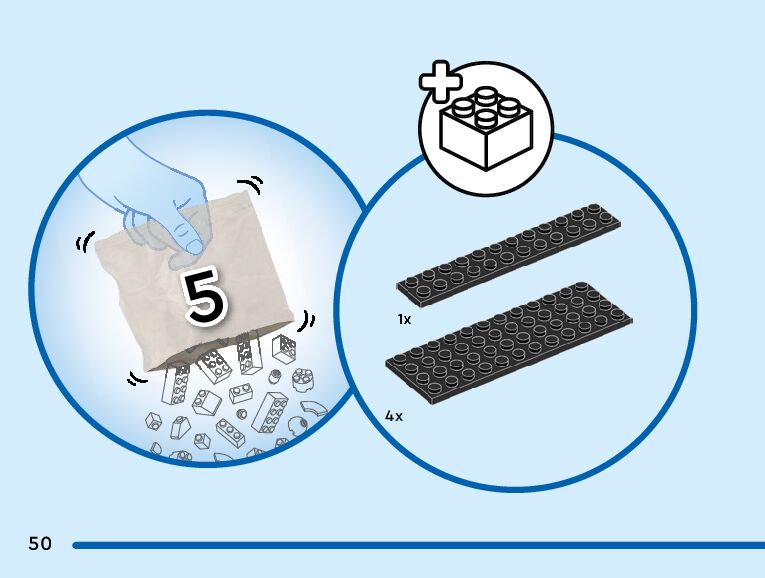 5

1x

4x

50