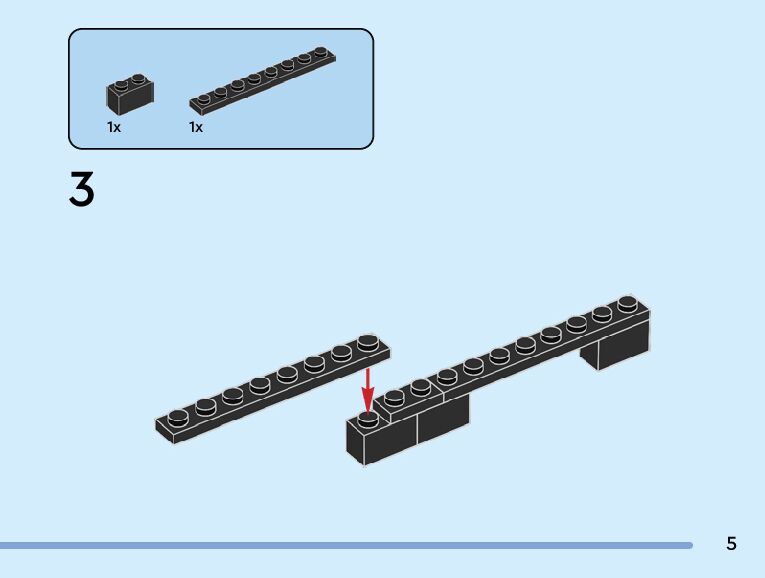 1x
1x

3

5