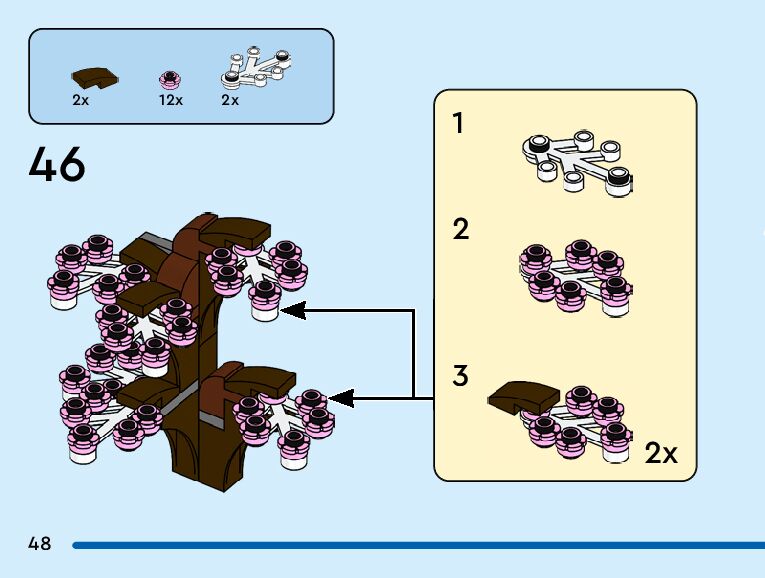 2x
12x
2x

46

1

2

3

2x

48