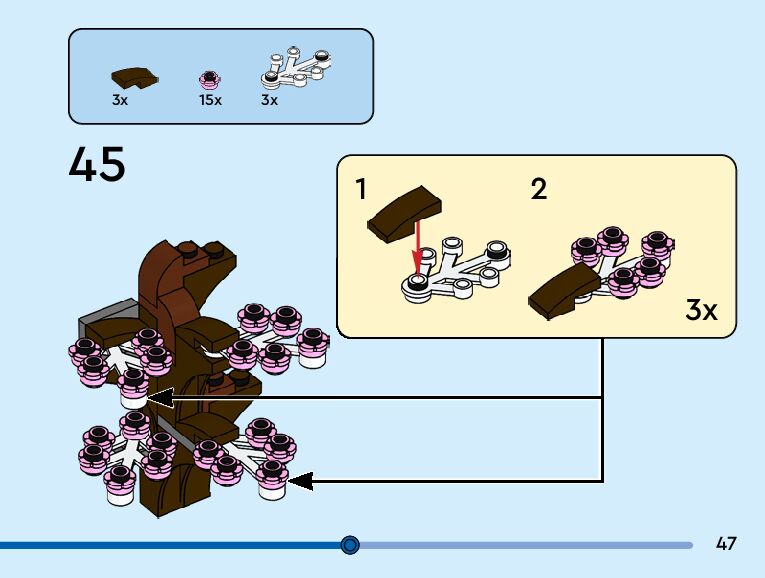 3x
15x
3x

45

1

2

3x

47