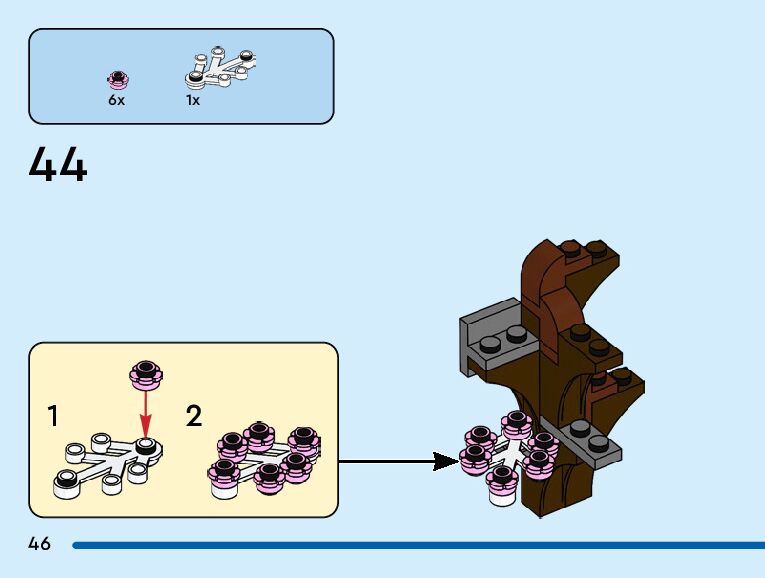 6x
1x

44

1
2

46