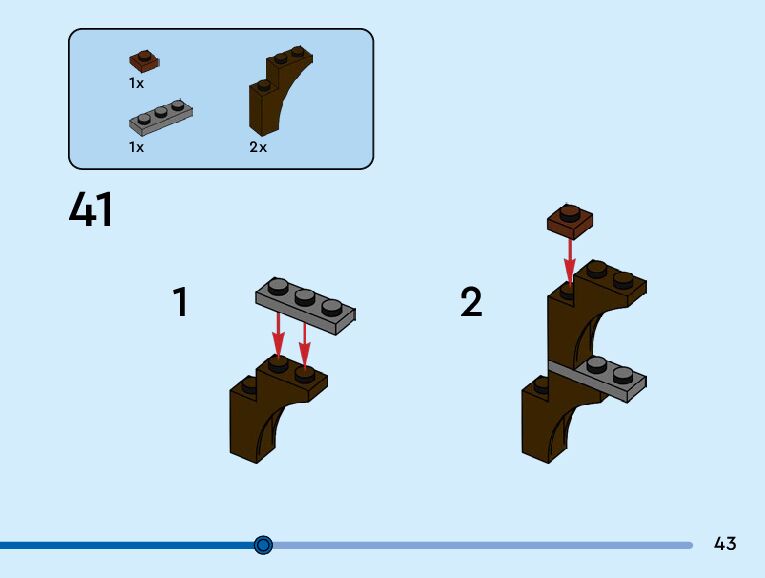 1x

1x

2x

41

1

2

43