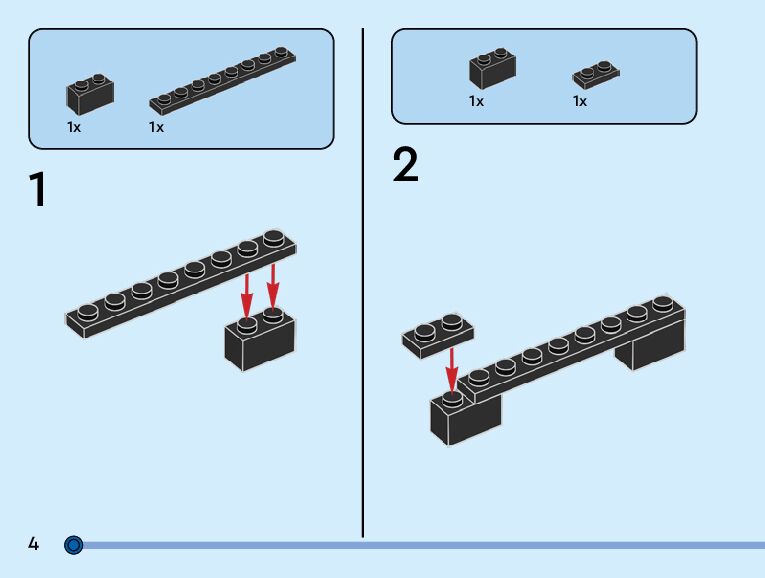 1x 1x

1

1x 1x

2

4