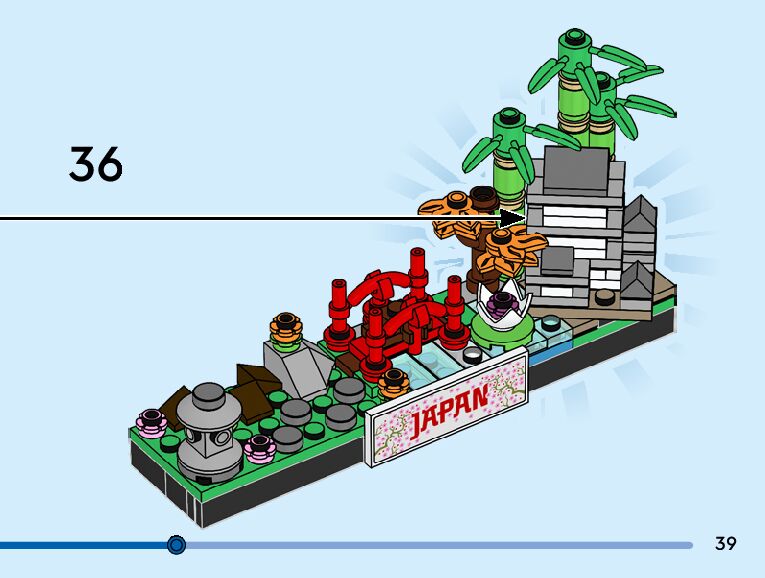 36

JAPAN

39