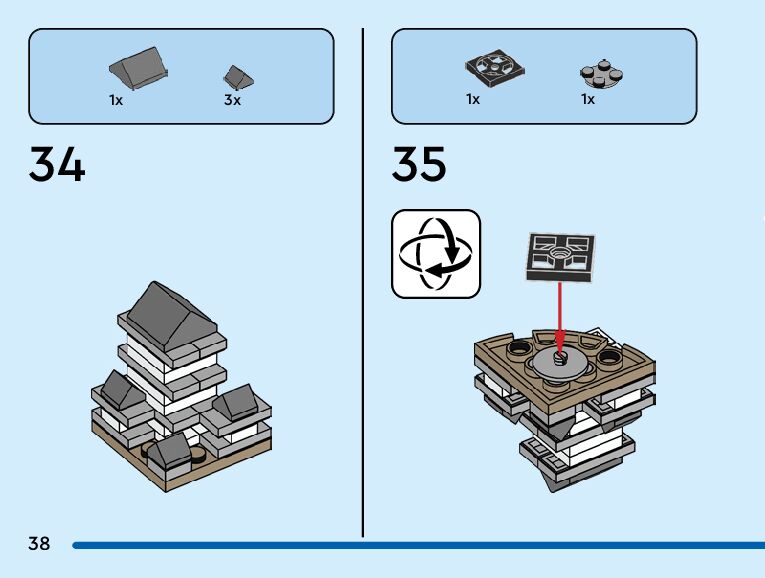 1x 3x

34

1x 1x

35

38