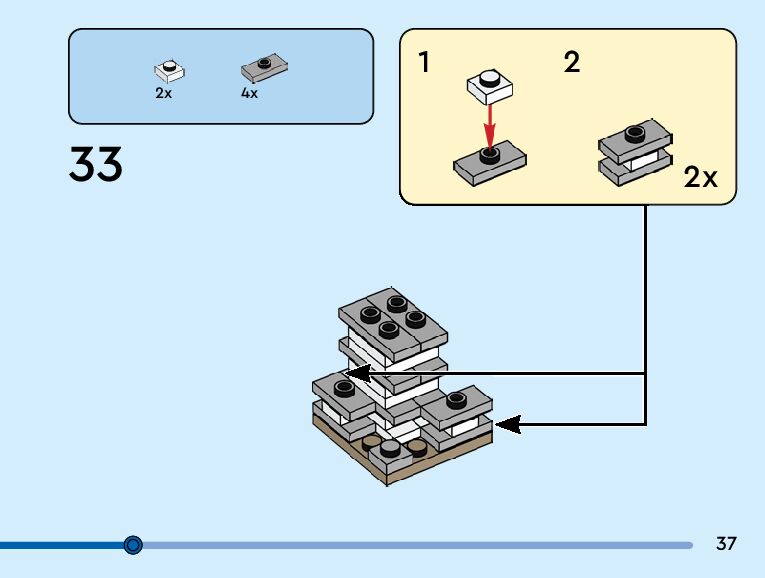 2x 4x

33

1 2

2x

37