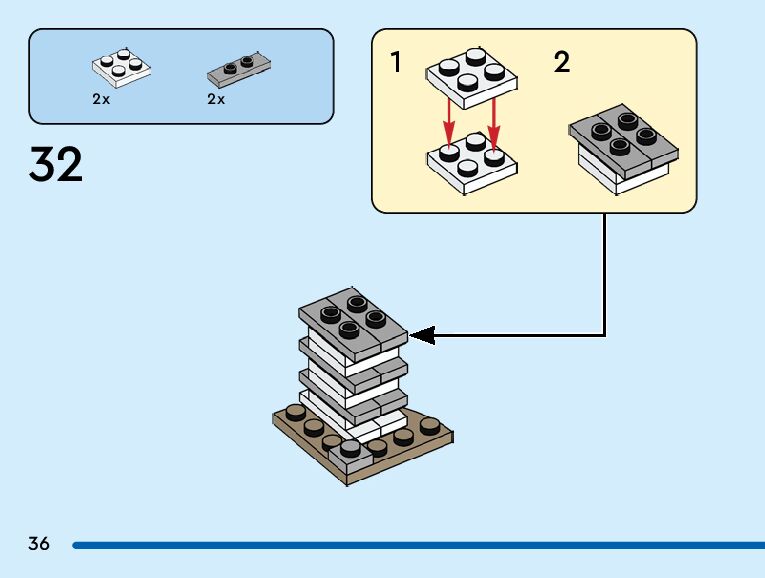 2x
2x

32

1
2

36