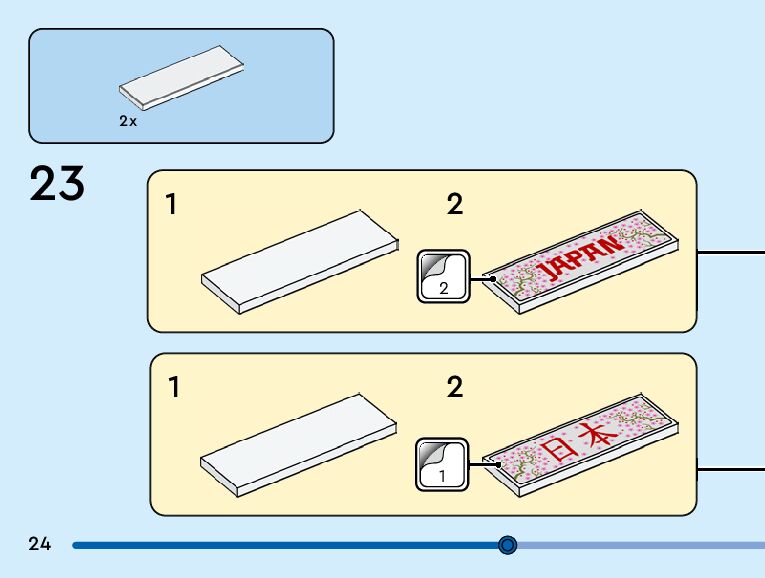 2x

23

1

2

2

JAPAN

1

2

1

日本

24