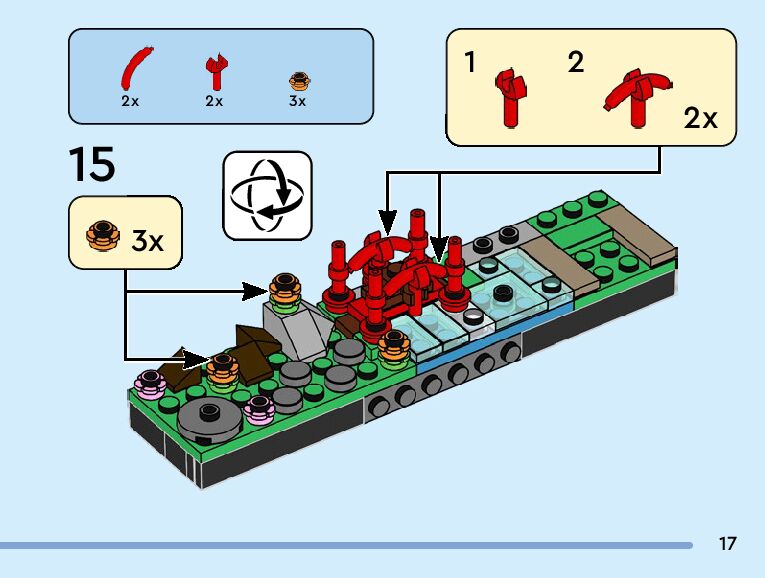 2x 2x 3x

1 2 2x

15

3x

17