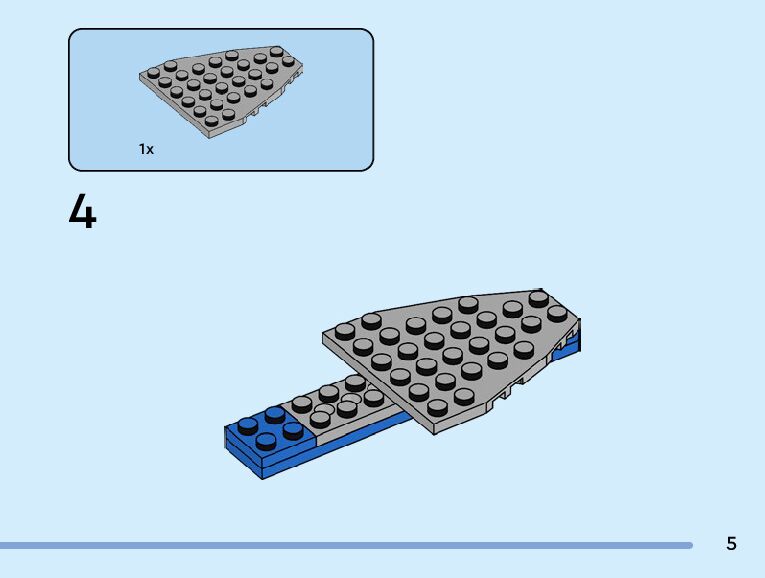 1x

4

5