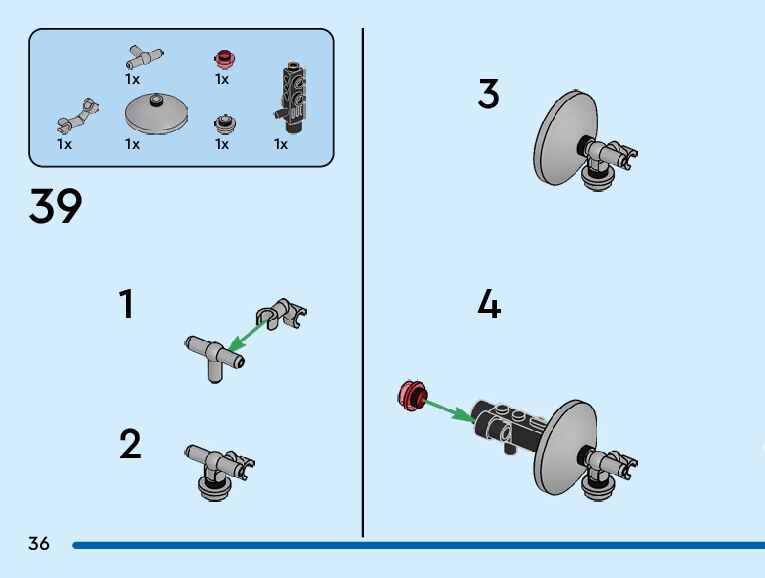 1x 1x
1x 1x 1x 1x

39

1

2

3

4

36