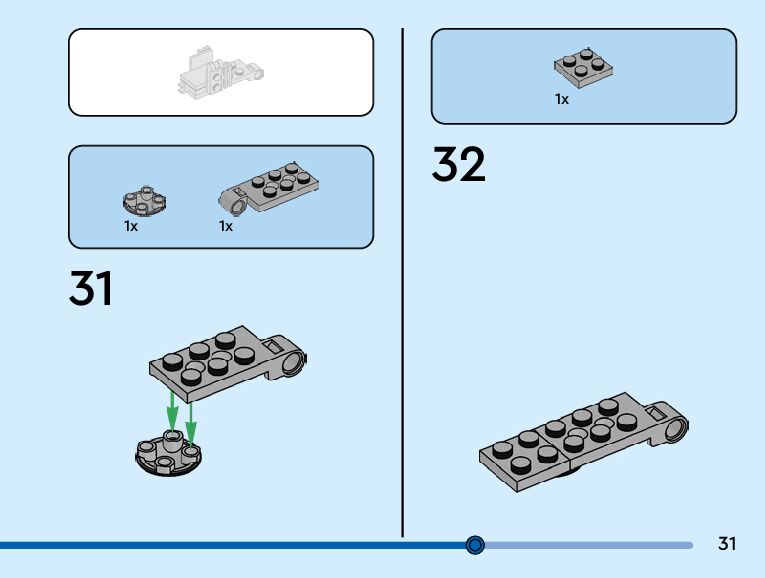 1x 1x

31

1x

32

31