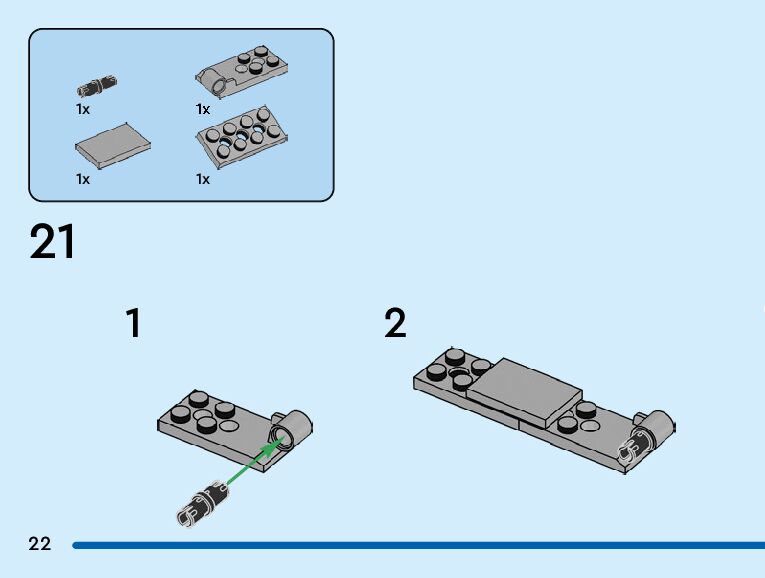 1x
1x
1x
1x

21

1

2

22