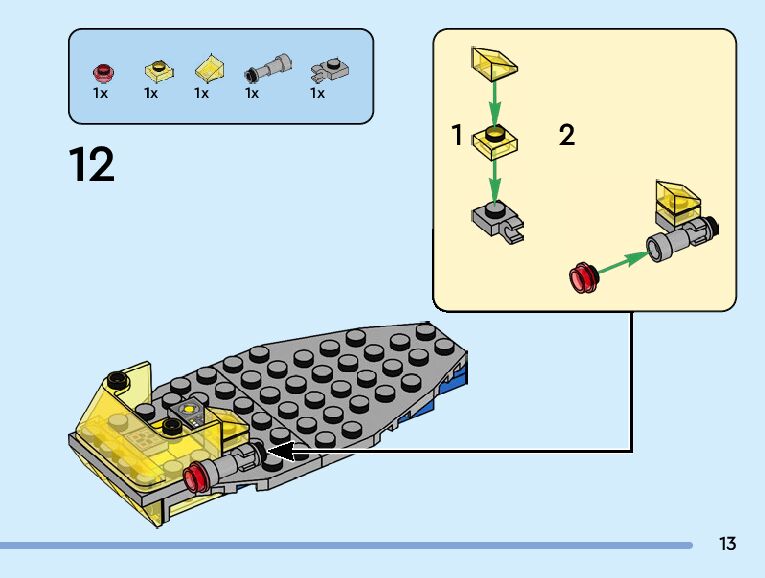 1x 1x 1x 1x 1x

12

1

2

13