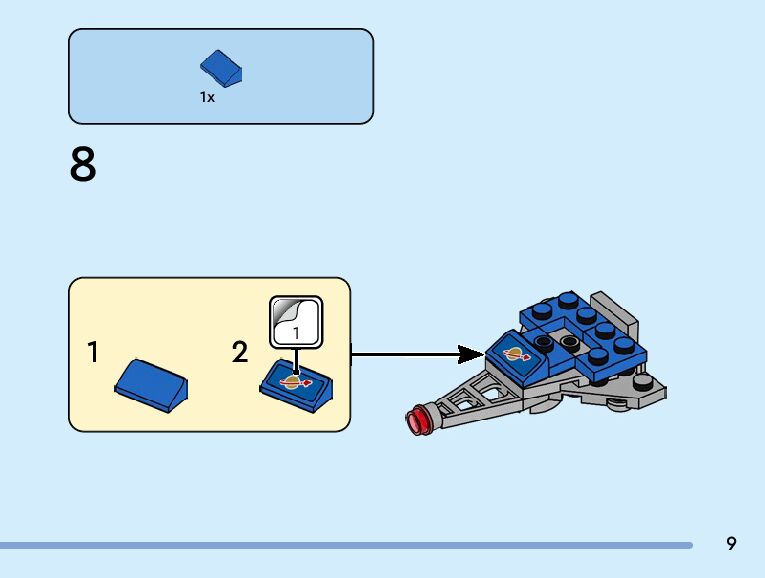 1x

8

1

2

1

9