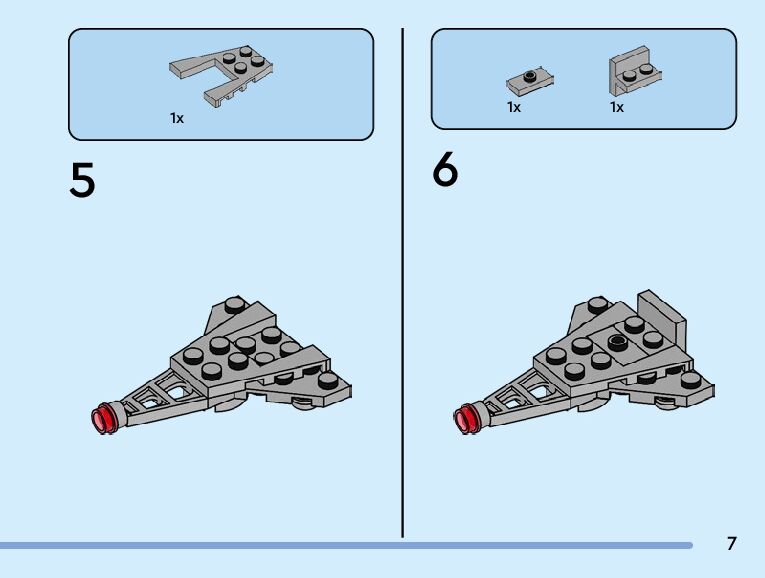 1x

5

1x 1x

6

7