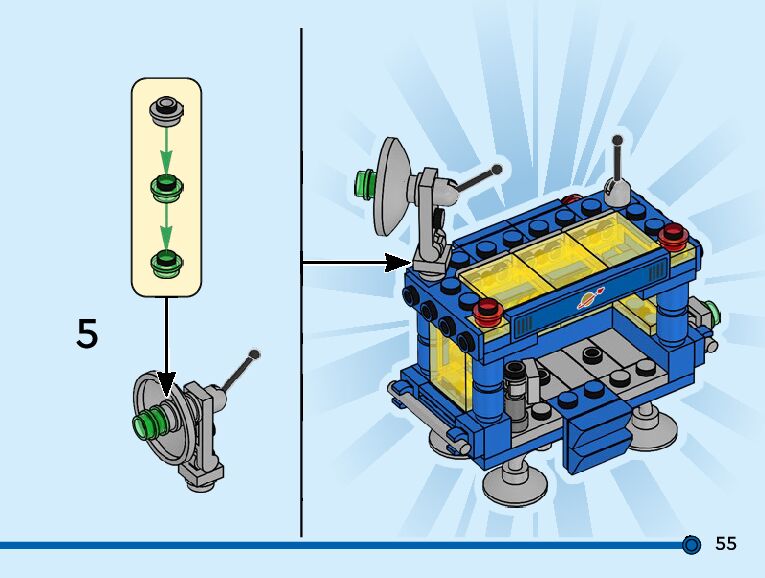 5

55