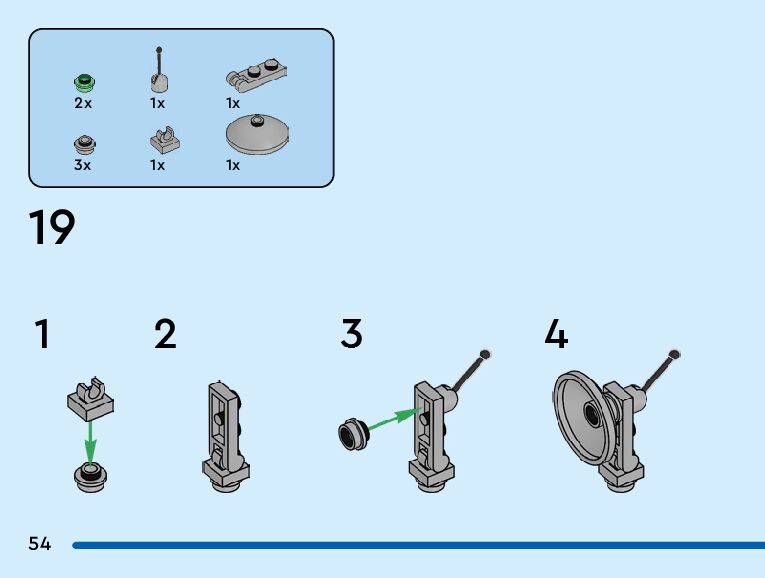 2x 1x 1x

3x 1x 1x

19

1

2

3

4

54