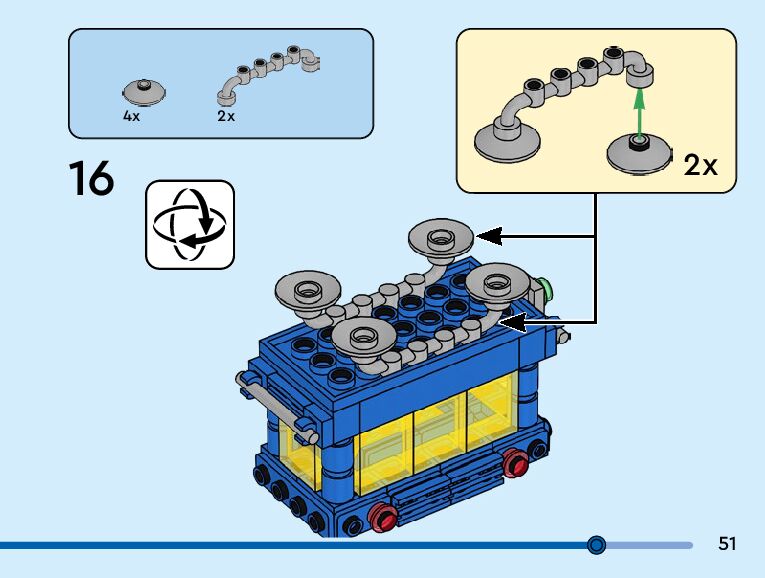 4x
2x

16

2x

51