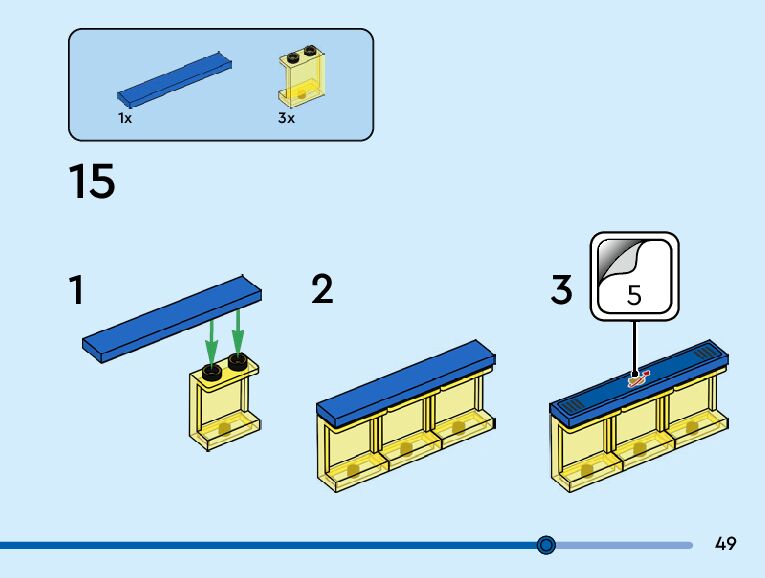 1x 3x

15

1

2

3

5

49